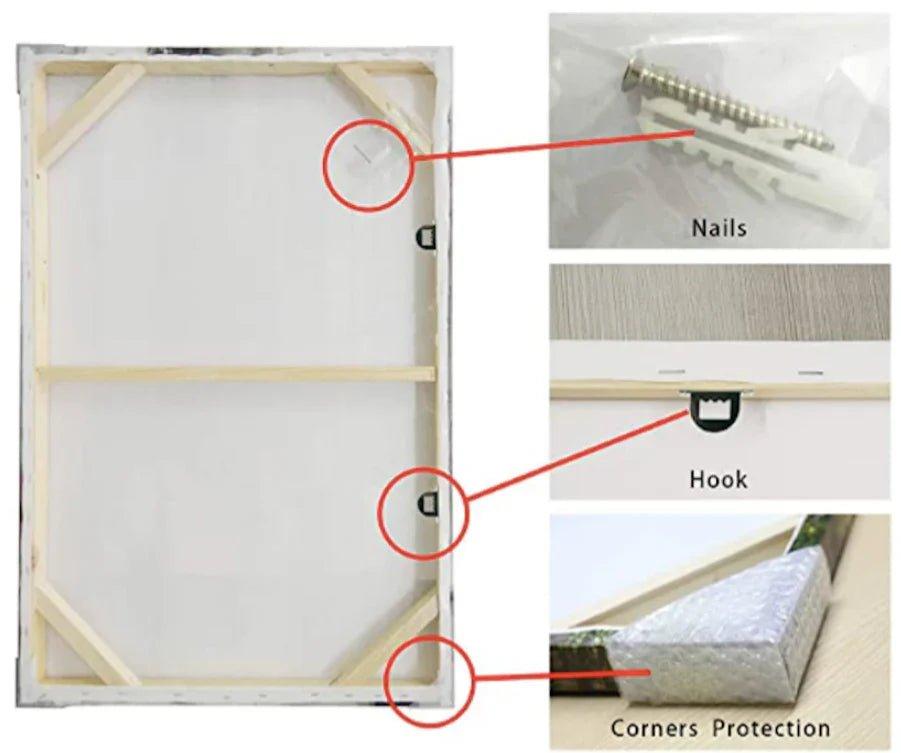 Nails

Hook

Corners Protection